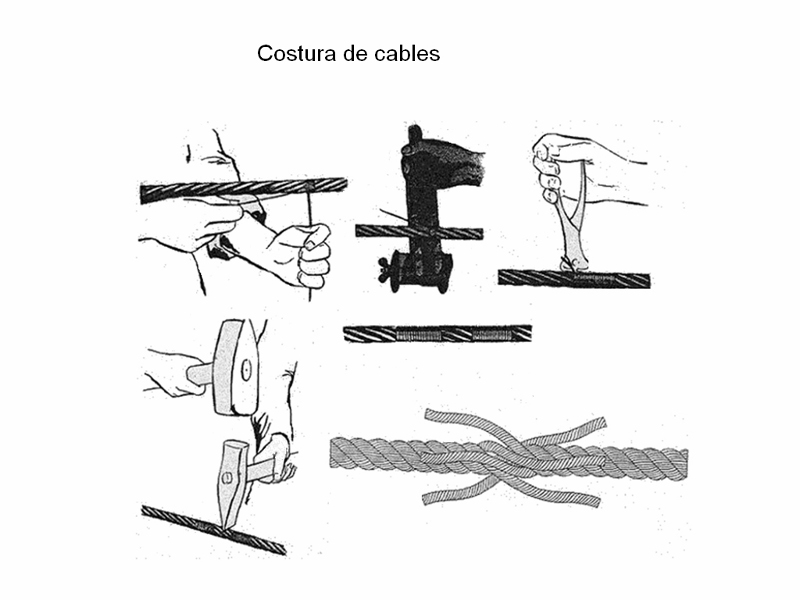 Costura de cables